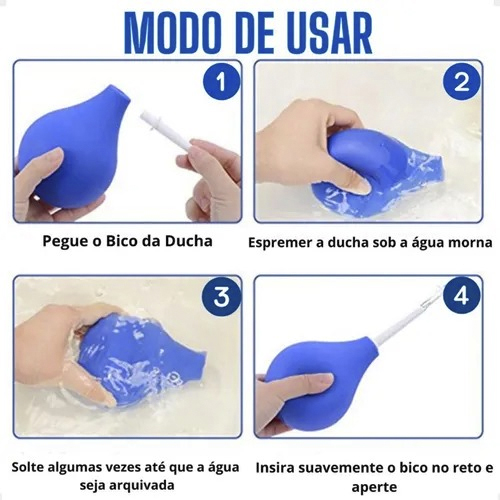 MODO DE USAR

1

Pegue o Bico da Ducha

2

Espremer a ducha sob a água morna

3

Solte algumas vezes até que a água seja arquivada

4

Insira suavemente o bico no reto e aperte