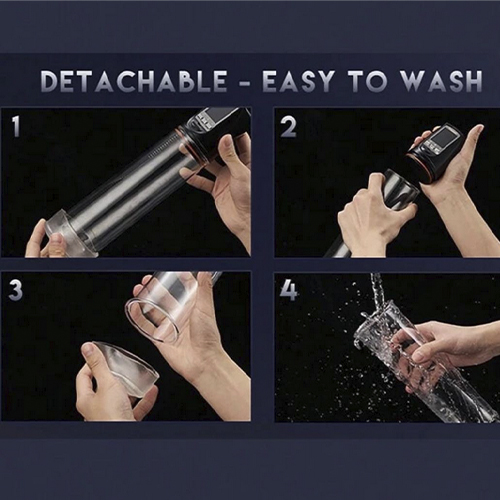 DETACHABLE - EASY TO WASH

1

2

3

4